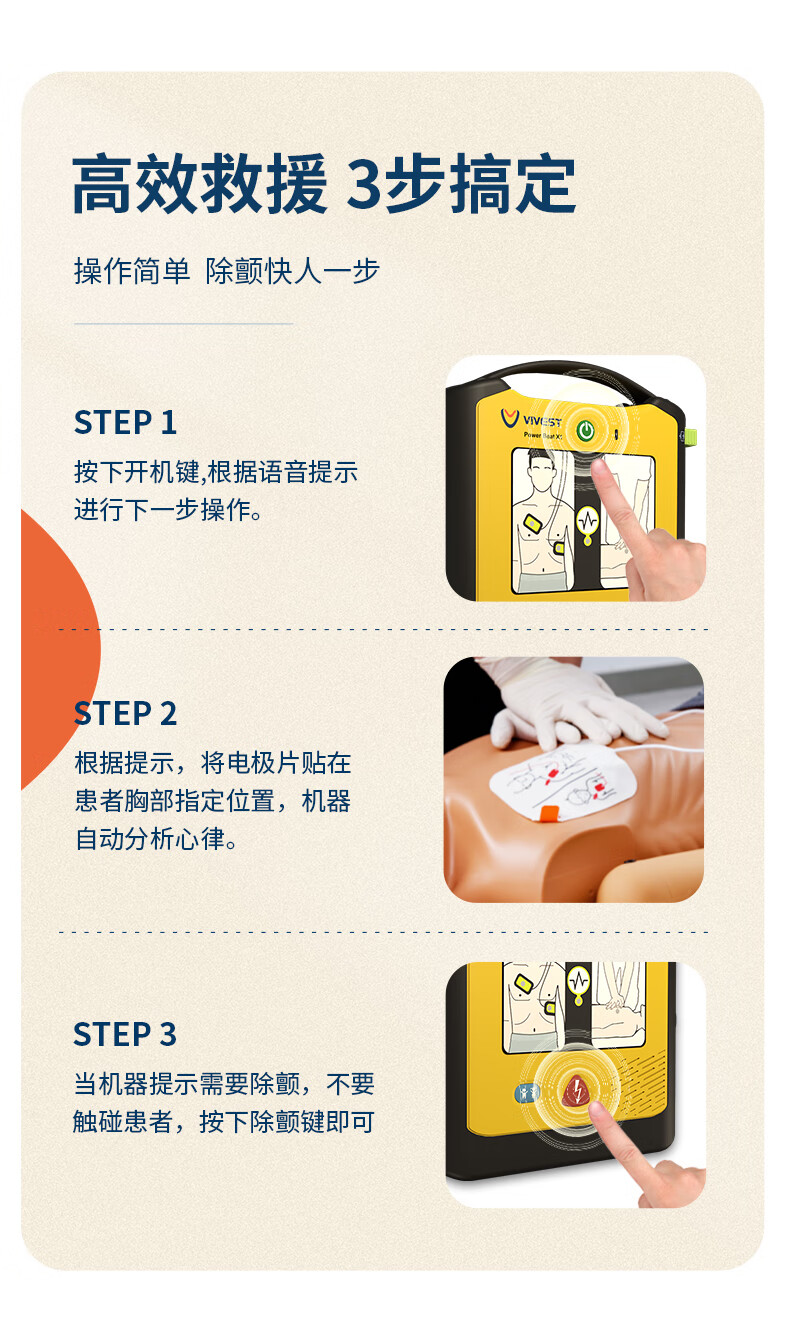 高效救援 3步搞定

操作简单 除颤快人一步

STEP 1

按下开机键,根据语音提示进行下一步操作。

VIVEST
Power Beat X1

STEP 2

根据提示，将电极片贴在患者胸部指定位置，机器自动分析心律。

STEP 3

当机器提示需要除颤，不要触碰患者，按下除颤键即可