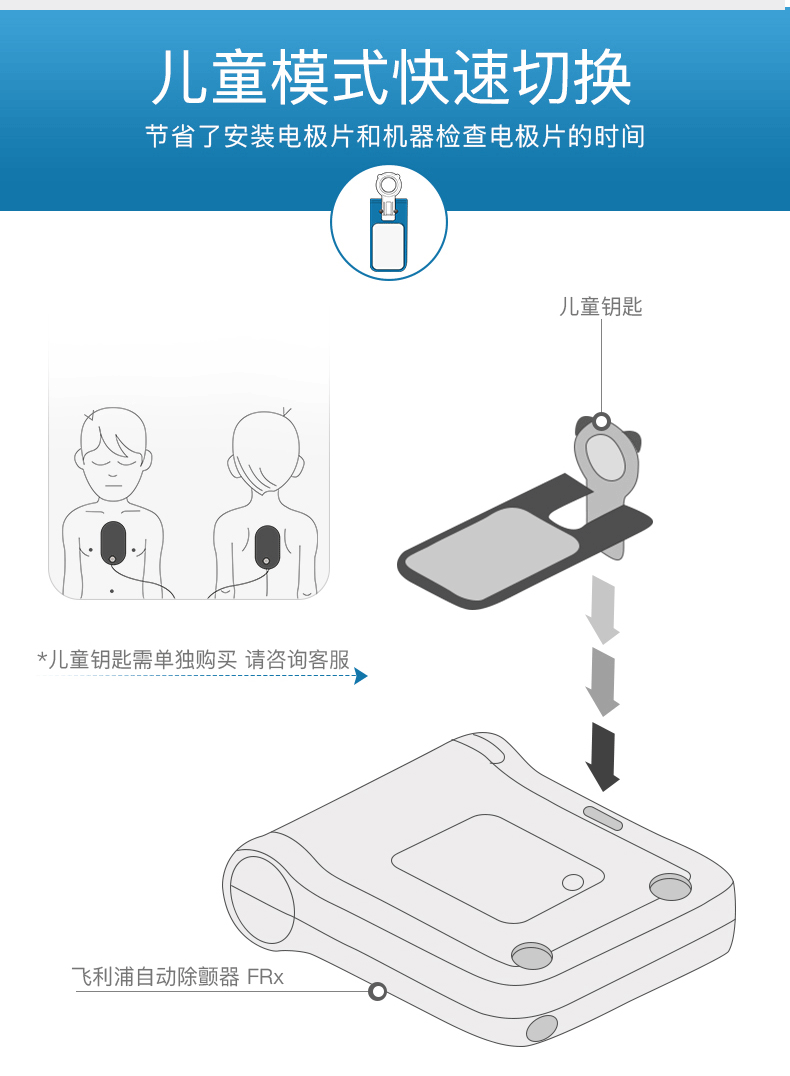 儿童模式快速切换

节省了安装电极片和机器检查电极片的时间

儿童钥匙

*儿童钥匙需单独购买 请咨询客服

飞利浦自动除颤器 FRx