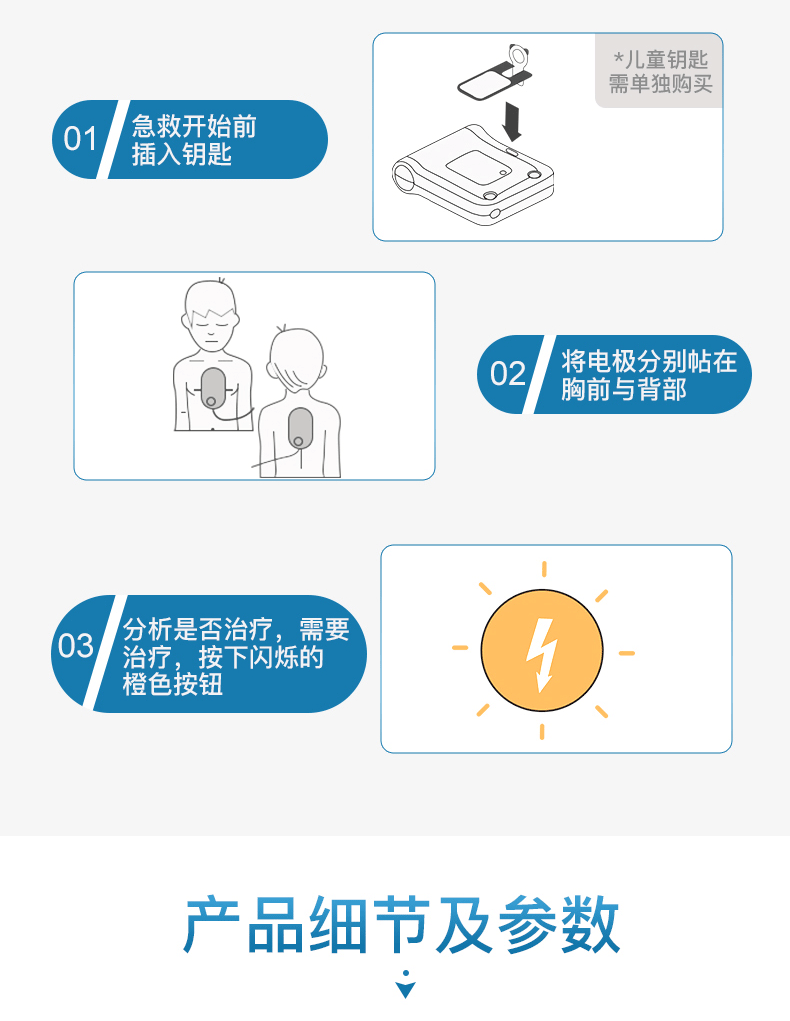 01 急救开始前插入钥匙

*儿童钥匙需单独购买

02 将电极分别帖在胸前与背部

03 分析是否治疗，需要治疗，按下闪烁的橙色按钮

产品细节及参数