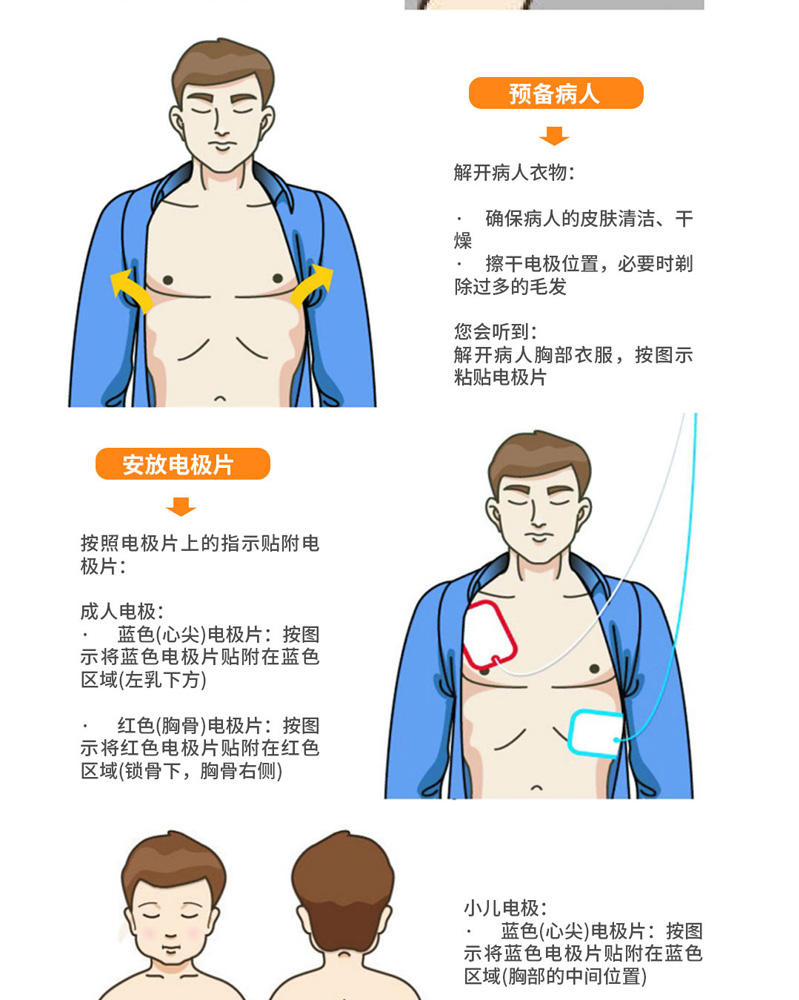 预备病人

解开病人衣物：

· 确保病人的皮肤清洁、干燥
· 擦干电极位置，必要时剃除过多的毛发

您会听到：
解开病人胸部衣服，按图示粘贴电极片

安放电极片

按照电极片上的指示贴附电极片：

成人电极：
· 蓝色(心尖)电极片：按图示将蓝色电极片贴附在蓝色区域(左乳下方)

· 红色(胸骨)电极片：按图示将红色电极片贴附在红色区域(锁骨下，胸骨右侧)

小儿电极：
· 蓝色(心尖)电极片：按图示将蓝色电极片贴附在蓝色区域(胸部的中间位置)