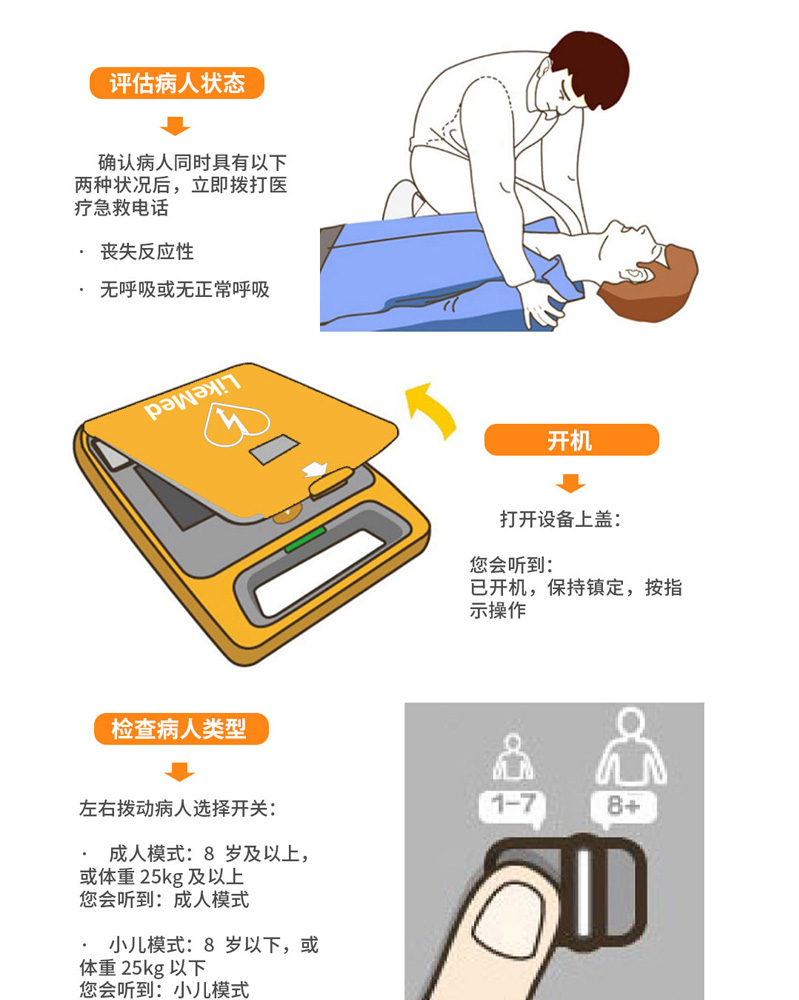 评估病人状态

确认病人同时具有以下两种状况后，立即拨打医疗急救电话

· 丧失反应性

· 无呼吸或无正常呼吸

LikeMed

开机

打开设备上盖：

您会听到：
已开机，保持镇定，按指示操作

检查病人类型

左右拨动病人选择开关：

· 成人模式：8 岁及以上，或体重 25kg 及以上
您会听到：成人模式

· 小儿模式：8 岁以下，或体重 25kg 以下
您会听到：小儿模式

1-7

8+