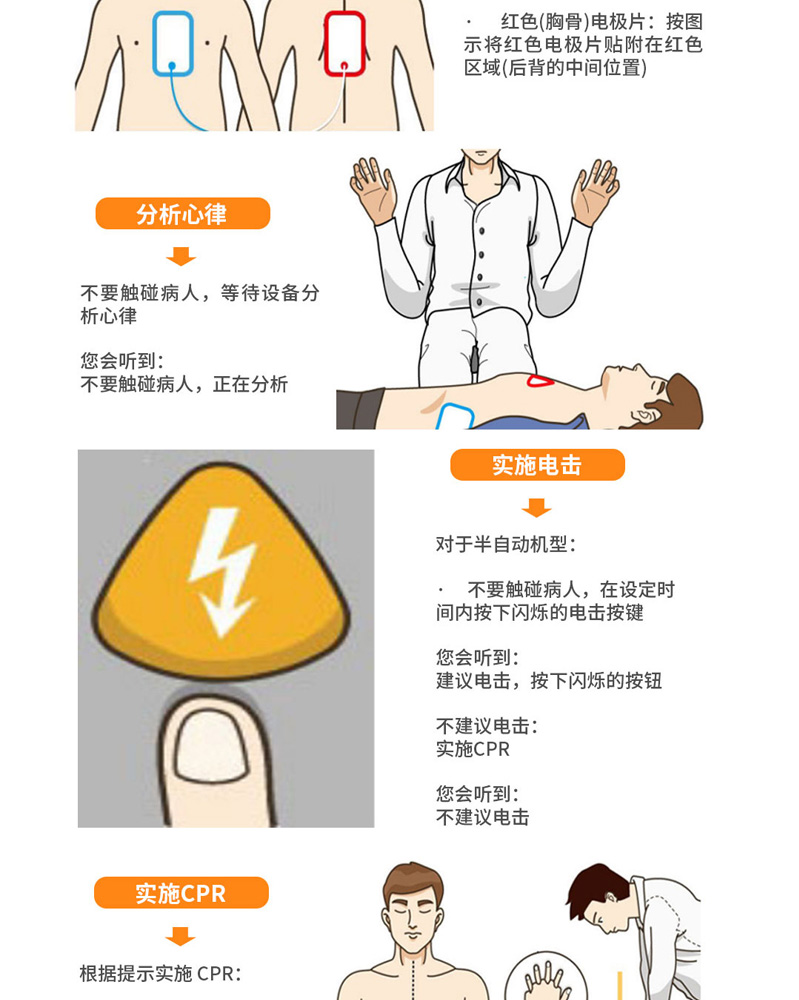 · 红色(胸骨)电极片：按图示将红色电极片贴附在红色区域(后背的中间位置)

分析心律

不要触碰病人，等待设备分析心律

您会听到：
不要触碰病人，正在分析

实施电击

对于半自动机型：

· 不要触碰病人，在设定时间内按下闪烁的电击按键

您会听到：
建议电击，按下闪烁的按钮

不建议电击：
实施CPR

您会听到：
不建议电击

实施CPR

根据提示实施 CPR：