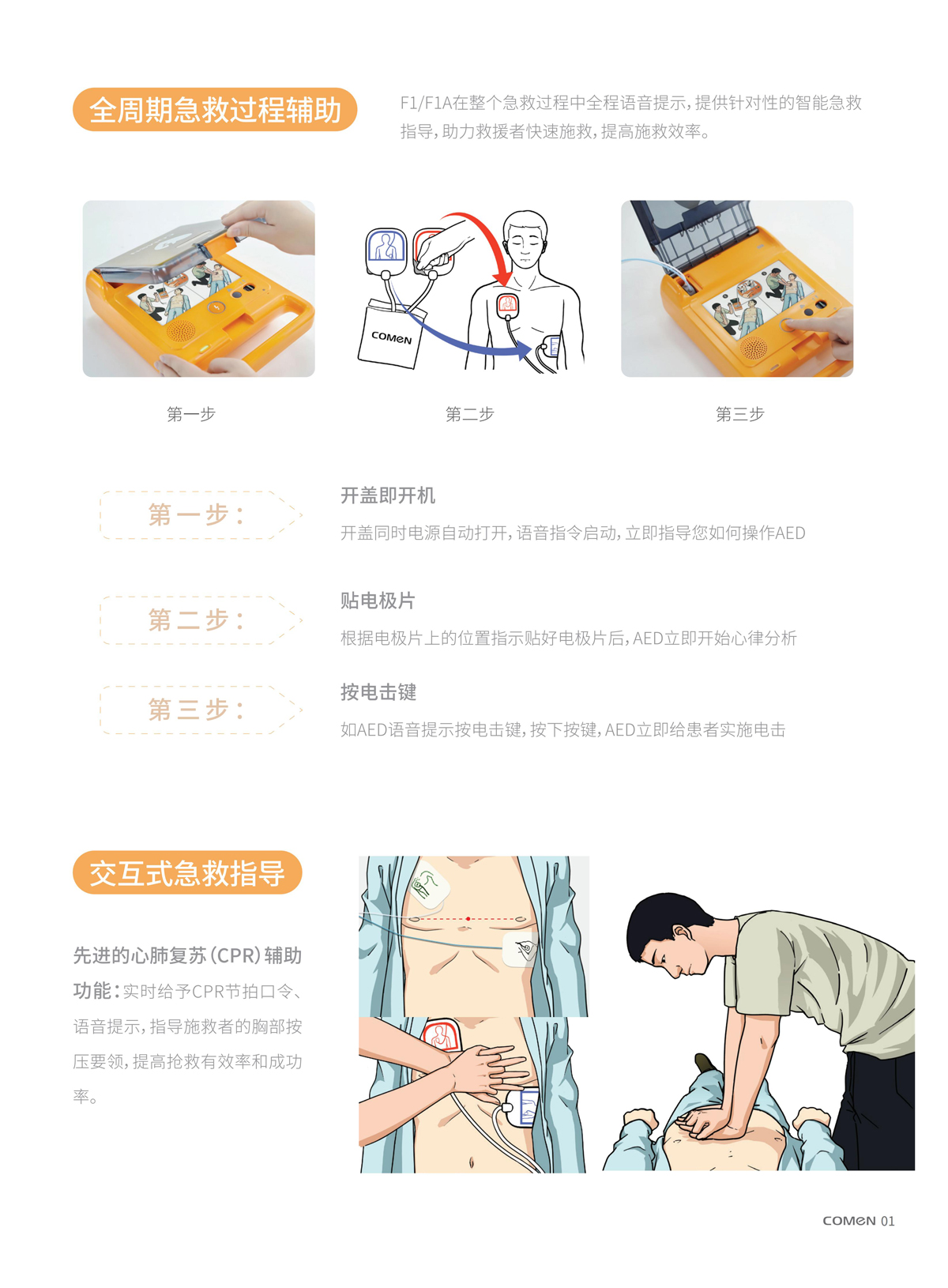 全周期急救过程辅助

F1/F1A在整个急救过程中全程语音提示，提供针对性的智能急救指导，助力救援者快速施救，提高施救效率。

COMEN

第一步

第二步

第三步

第一步：

开盖即开机

开盖同时电源自动打开，语音指令启动，立即指导您如何操作AED

第二步：

贴电极片

根据电极片上的位置指示贴好电极片后，AED立即开始心律分析

第三步：

按电击键

如AED语音提示按电击键，按下按键，AED立即给患者实施电击

交互式急救指导

先进的心肺复苏(CPR)辅助功能：实时给予CPR节拍口令、语音提示，指导施救者的胸部按压要领，提高抢救有效率和成功率。

COMEN 01