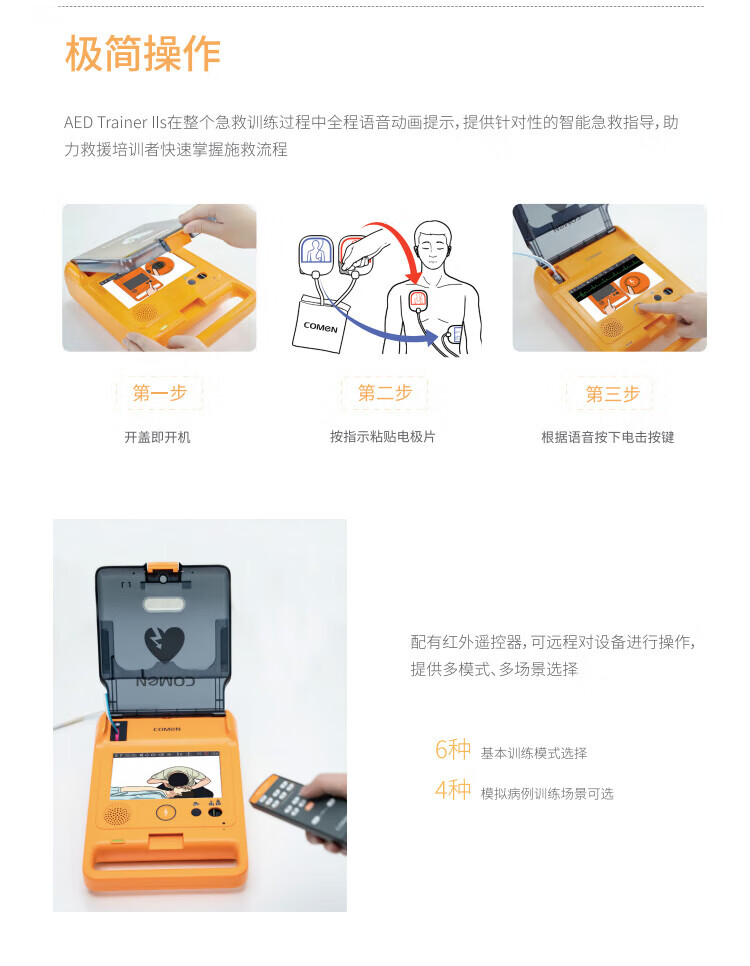 极简操作

AED Trainer IIs在整个急救训练过程中全程语音动画提示，提供针对性的智能急救指导，助力救援培训者快速掌握施救流程

COMEN

第一步
开盖即开机

第二步
按指示粘贴电极片

第三步
根据语音按下电击按键

COMEN

COMEN

配有红外遥控器，可远程对设备进行操作，提供多模式、多场景选择

6种 基本训练模式选择
4种 模拟病例训练场景可选