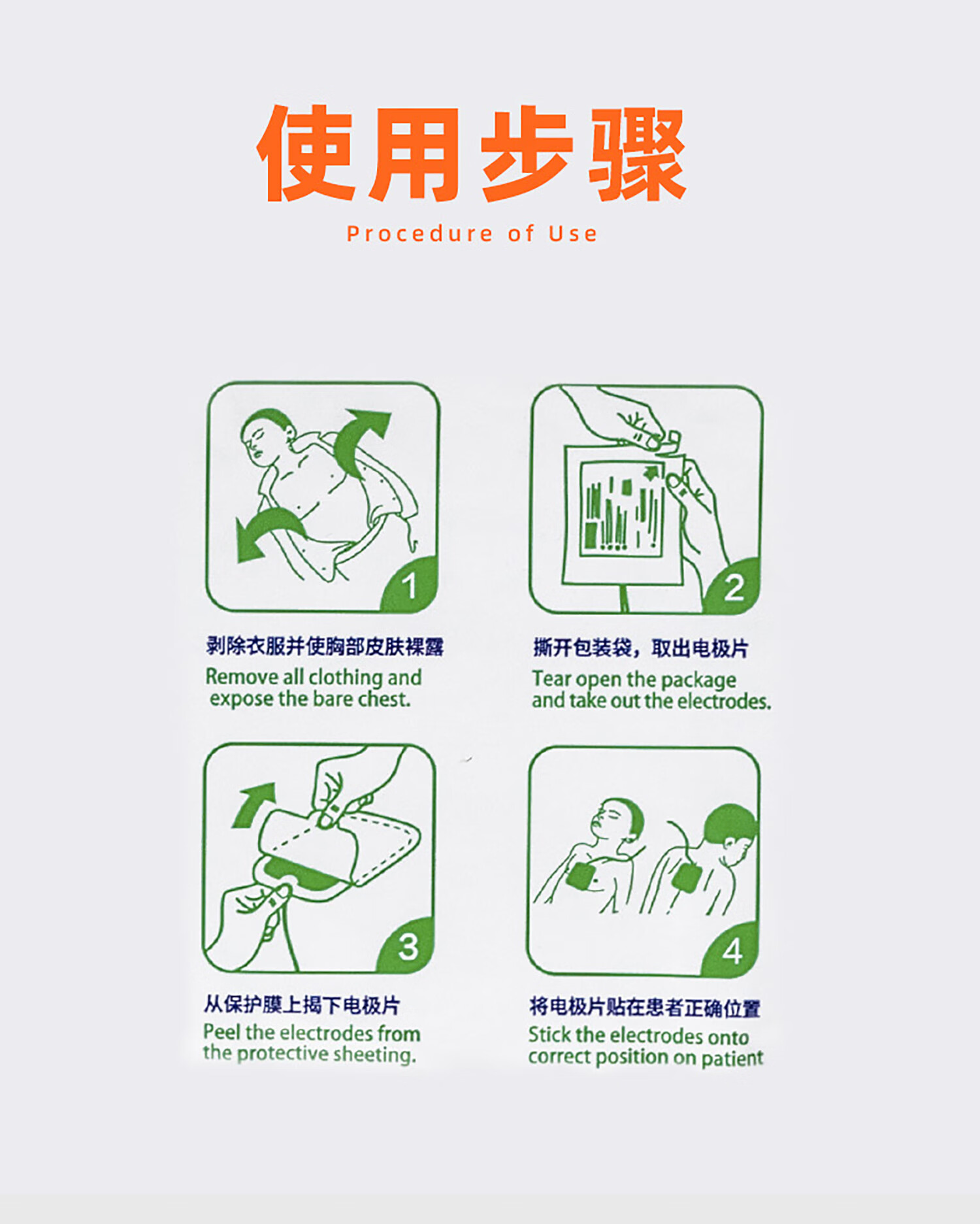 使用步骤
Procedure of Use

1

剥除衣服并使胸部皮肤裸露
Remove all clothing and expose the bare chest.

2

撕开包装袋，取出电极片
Tear open the package and take out the electrodes.

3

从保护膜上揭下电极片
Peel the electrodes from the protective sheeting.

4

将电极片贴在患者正确位置
Stick the electrodes onto correct position on patient