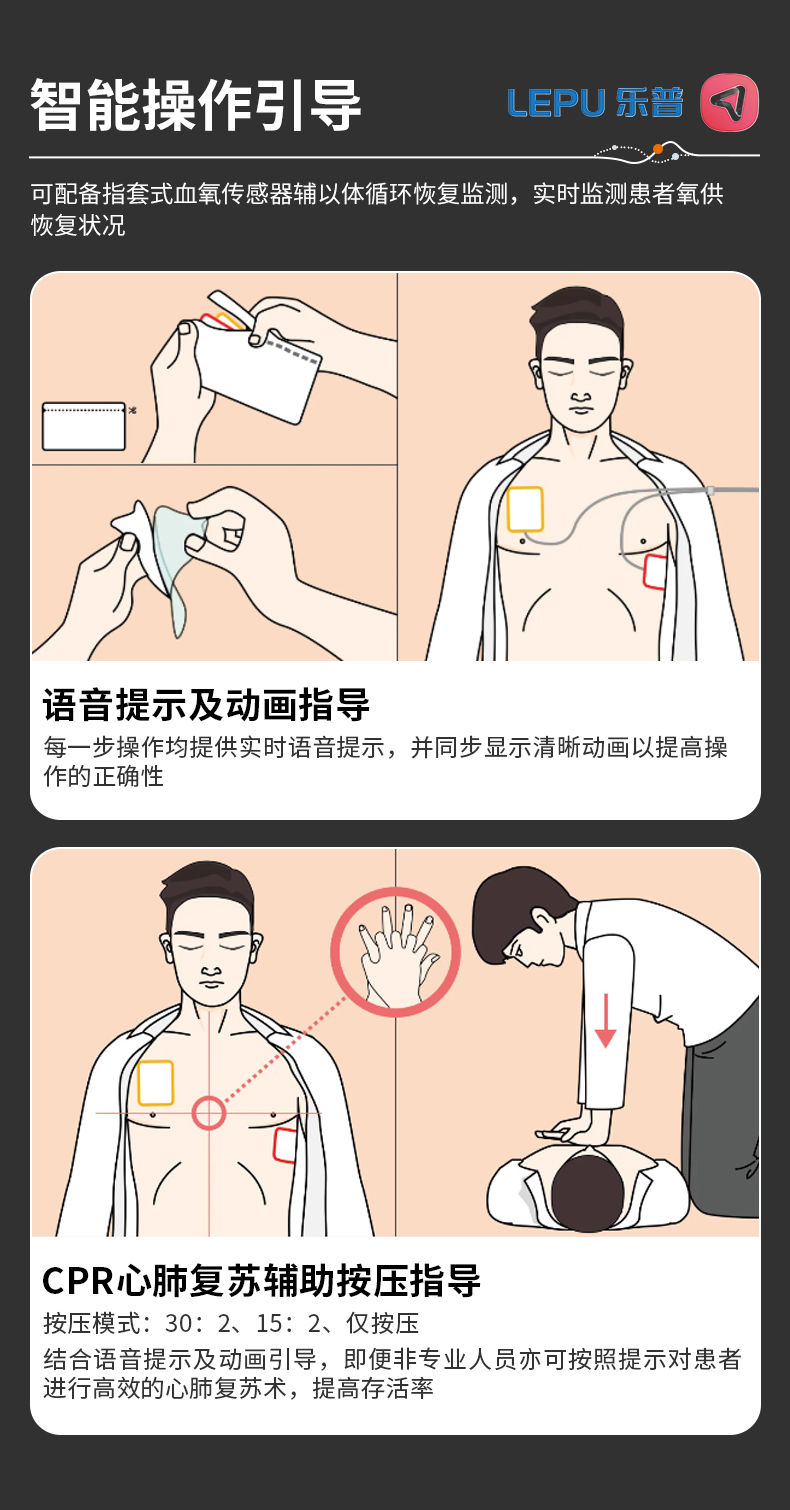 智能操作引导

LEPU 乐普

可配备指套式血氧传感器辅以体循环恢复监测，实时监测患者氧供恢复状况

语音提示及动画指导

每一步操作均提供实时语音提示，并同步显示清晰动画以提高操作的正确性

CPR心肺复苏辅助按压指导

按压模式：30：2、15：2、仅按压

结合语音提示及动画引导，即便非专业人员亦可按照提示对患者进行高效的心肺复苏术，提高存活率